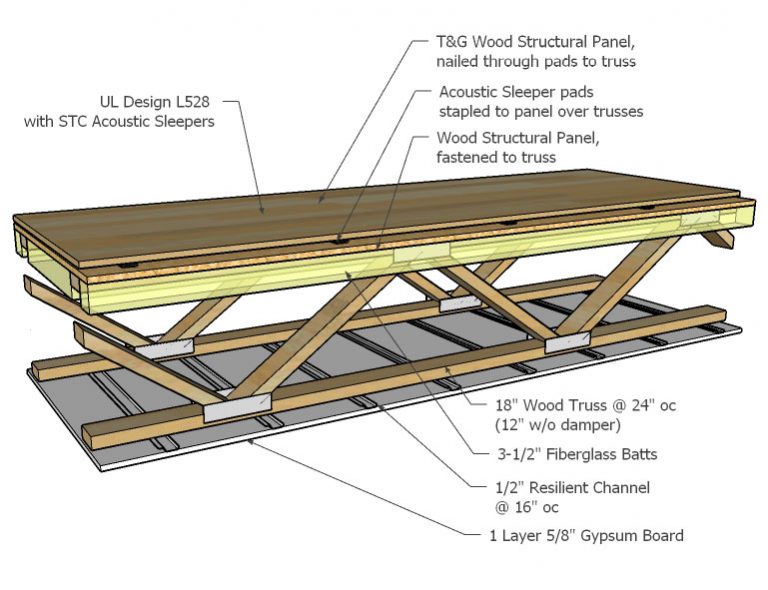 UL Design L528
with STC Acoustic Sleepers

T&G Wood Structural Panel,
nailed through pads to truss

Acoustic Sleeper pads
stapled to panel over trusses

Wood Structural Panel,
fastened to truss

18" Wood Truss @ 24" oc
(12" w/o damper)

3-1/2" Fiberglass Batts

1/2" Resilient Channel
@ 16" oc

1 Layer 5/8" Gypsum Board